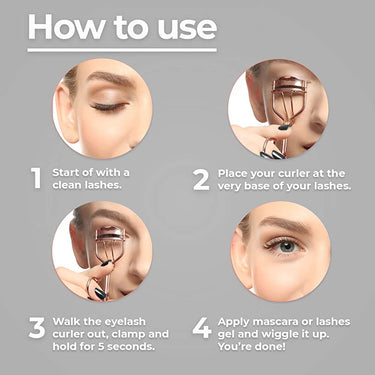 How to use

1 Start of with a clean lashes.

2 Place your curler at the very base of your lashes.

3 Walk the eyelash curler out, clamp and hold for 5 seconds.

4 Apply mascara or lashes gel and wiggle it up. You're done!